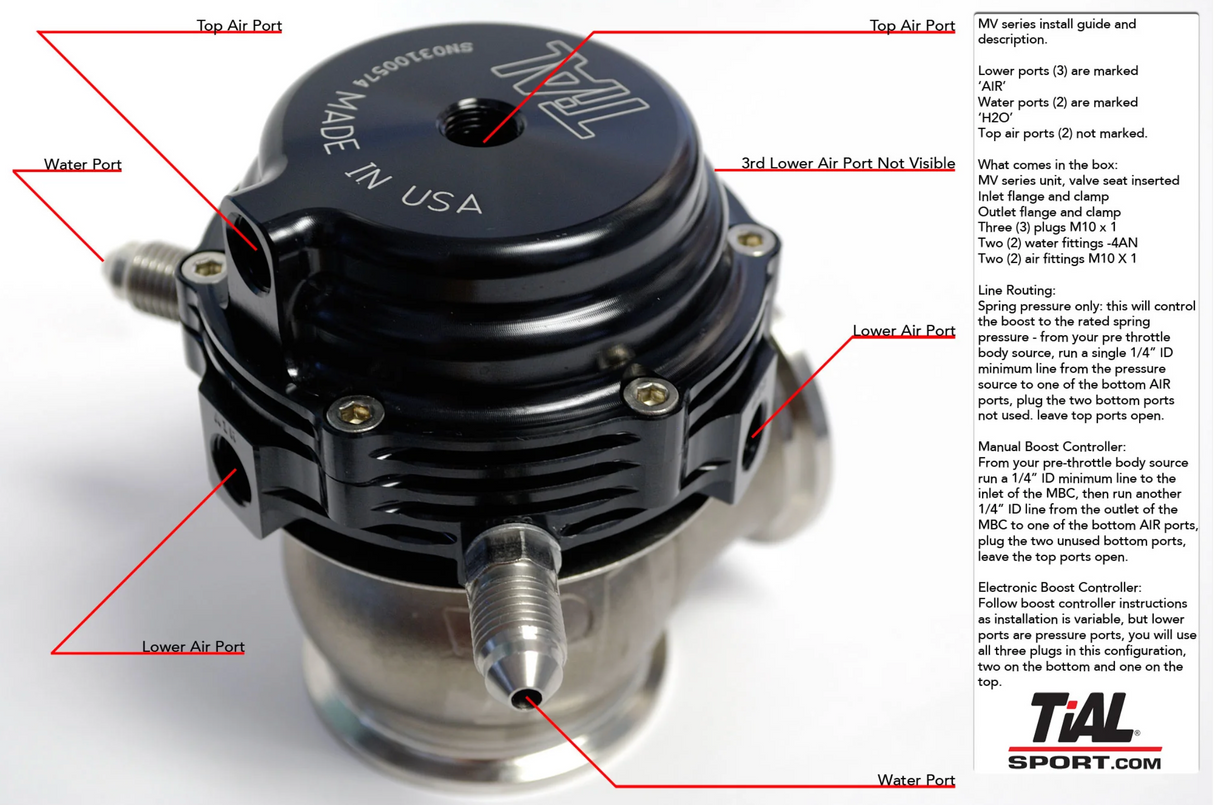 Top Air Port

Top Air Port

Water Port

3rd Lower Air Port Not Visible

Lower Air Port

Lower Air Port

Water Port

SN03100514

TiAL

MADE IN USA

MV series install guide and description.

Lower ports (3) are marked 'AIR'
Water ports (2) are marked 'H2O'
Top air ports (2) not marked.

What comes in the box:
MV series unit, valve seat inserted
Inlet flange and clamp
Outlet flange and clamp
Three (3) plugs M10 x 1
Two (2) water fittings -4AN
Two (2) air fittings M10 X 1

Line Routing:
Spring pressure only: this will control the boost to the rated spring pressure - from your pre throttle body source, run a single 1/4" ID minimum line from the pressure source to one of the bottom AIR ports, plug the two bottom ports not used. leave top ports open.

Manual Boost Controller:
From your pre-throttle body source run a 1/4" ID minimum line to the inlet of the MBC, then run another 1/4" ID line from the outlet of the MBC to one of the bottom AIR ports, plug the two unused bottom ports, leave the top ports open.

Electronic Boost Controller:
Follow boost controller instructions as installation is variable, but lower ports are pressure ports, you will use all three plugs in this configuration, two on the bottom and one on the top.

TiAL
SPORT.COM